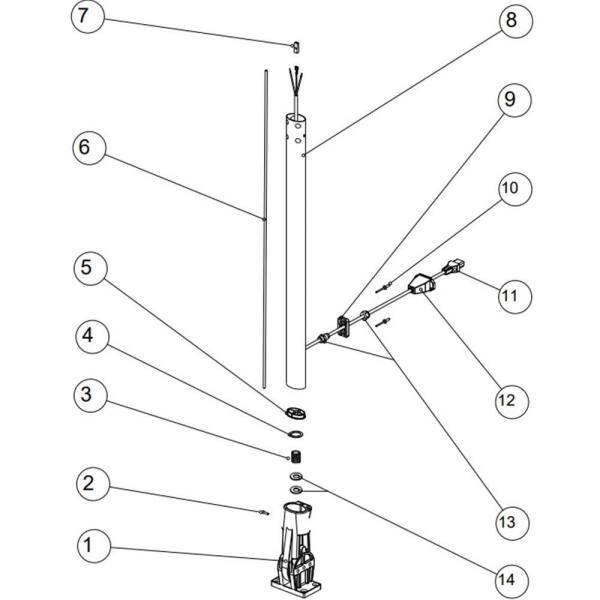 7
8
9
6
10
5
11
4
3
12
2
13
1
14