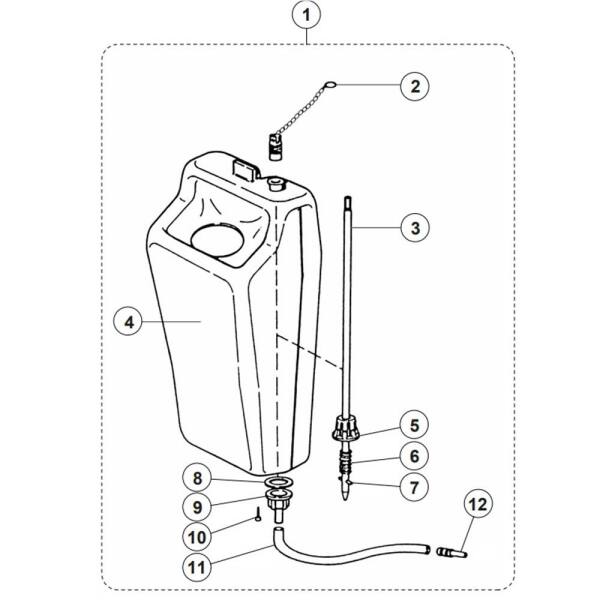 1
2
3
4
5
6
7
8
9
10
11
12