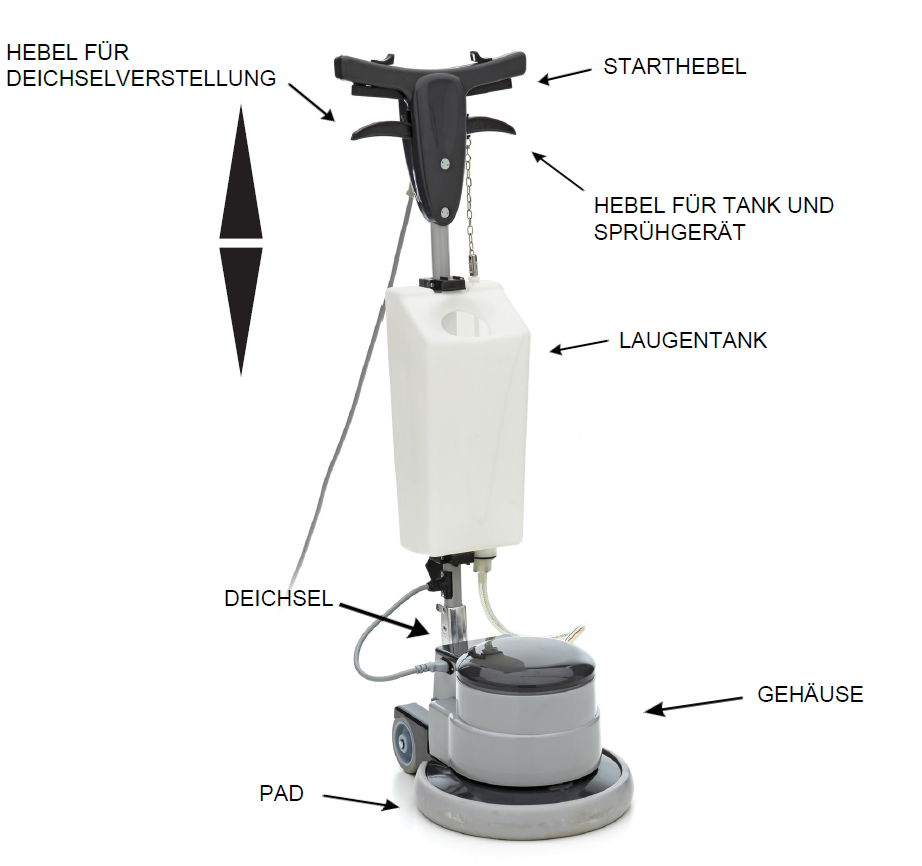 HEBEL FÜR DEICHSELVERSTELLUNG

STARTHEBEL

HEBEL FÜR TANK UND SPRÜHGERÄT

LAUGENTANK

DEICHSEL

GEHÄUSE

PAD